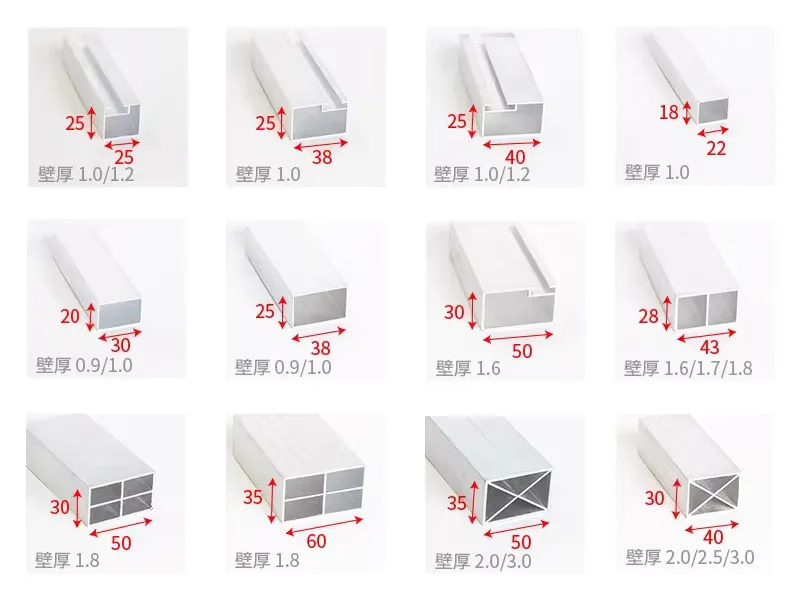 25
25
壁厚 1.0/1.2

25
38
壁厚 1.0

25
40
壁厚 1.0/1.2

18
22
壁厚 1.0

20
30
壁厚 0.9/1.0

25
38
壁厚 0.9/1.0

30
50
壁厚 1.6

28
43
壁厚 1.6/1.7/1.8

30
50
壁厚 1.8

35
60
壁厚 1.8

35
50
壁厚 2.0/3.0

30
40
壁厚 2.0/2.5/3.0